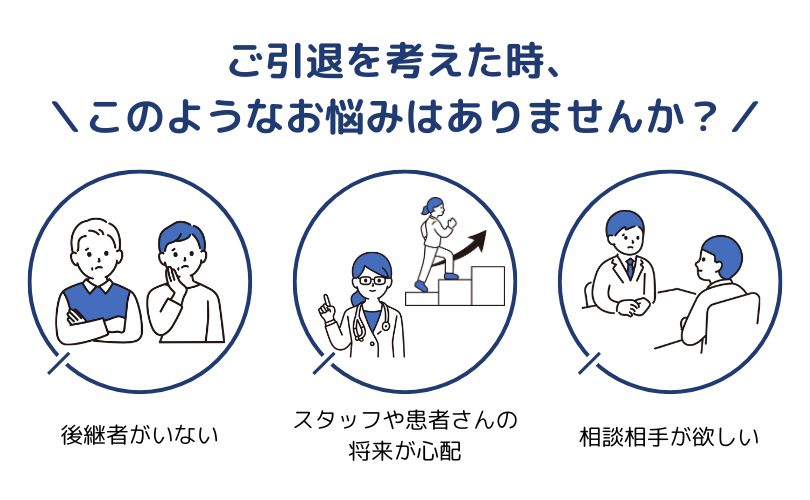 ご引退を考えた時、
＼このようなお悩みはありませんか？／

後継者がいない

スタッフや患者さんの将来が心配

相談相手が欲しい